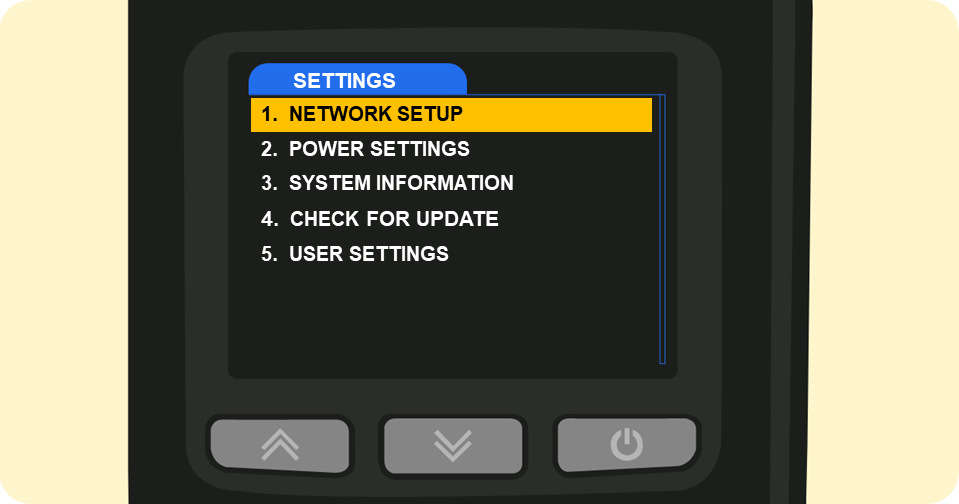 SETTINGS

1. NETWORK SETUP
2. POWER SETTINGS
3. SYSTEM INFORMATION
4. CHECK FOR UPDATE
5. USER SETTINGS